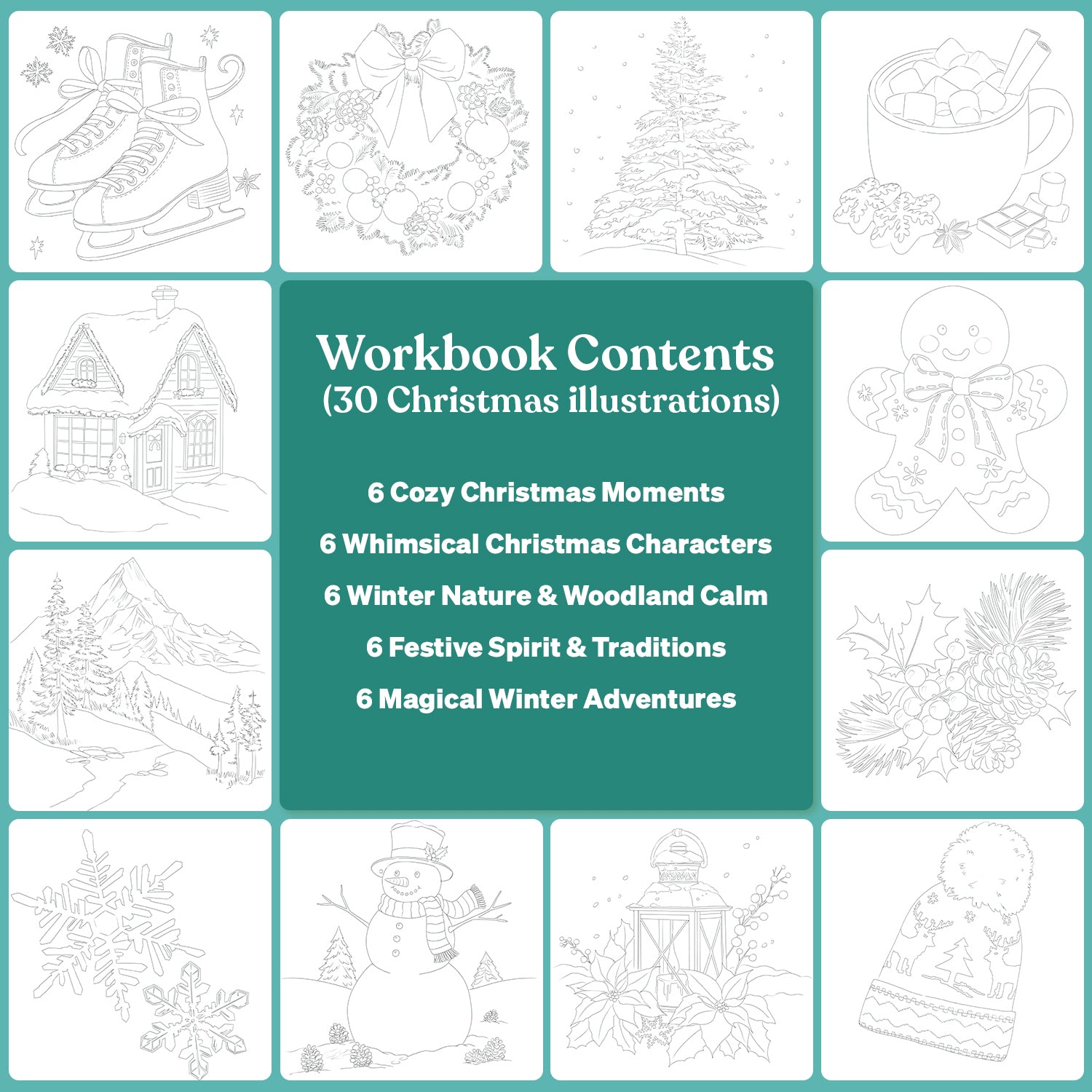 Workbook Contents
(30 Christmas illustrations)

6 Cozy Christmas Moments

6 Whimsical Christmas Characters

6 Winter Nature & Woodland Calm

6 Festive Spirit & Traditions

6 Magical Winter Adventures